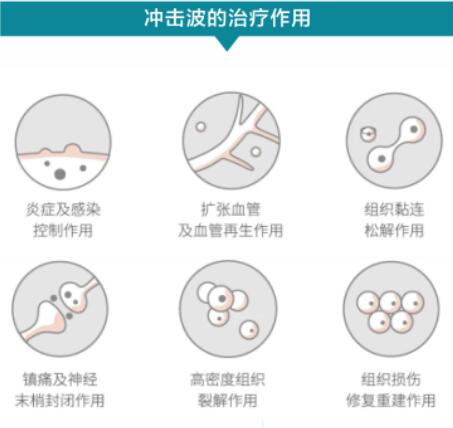 冲击波的治疗作用

炎症及感染
控制作用

扩张血管
及血管再生作用

组织黏连
松解作用

镇痛及神经
末梢封闭作用

高密度组织
裂解作用

组织损伤
修复重建作用